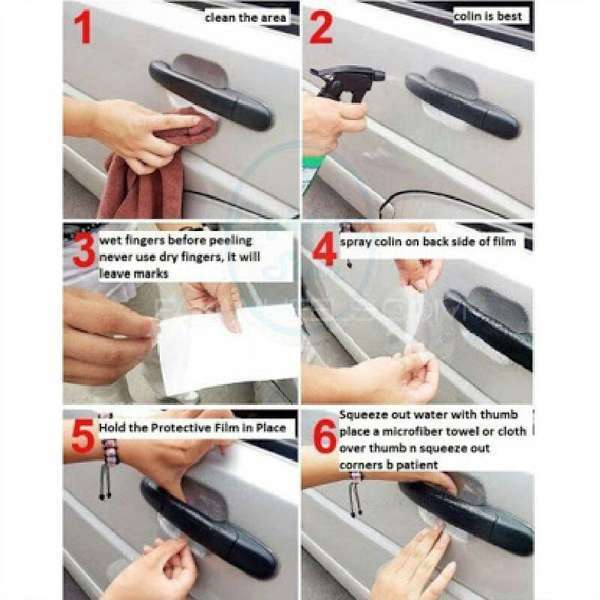 1
clean the area

2
colin is best

3
wet fingers before peeling never use dry fingers, it will leave marks

4
spray colin on back side of film

5
Hold the Protective Film in Place

6
Squeeze out water with thumb place a microfiber towel or cloth over thumb n squeeze out corners b patient